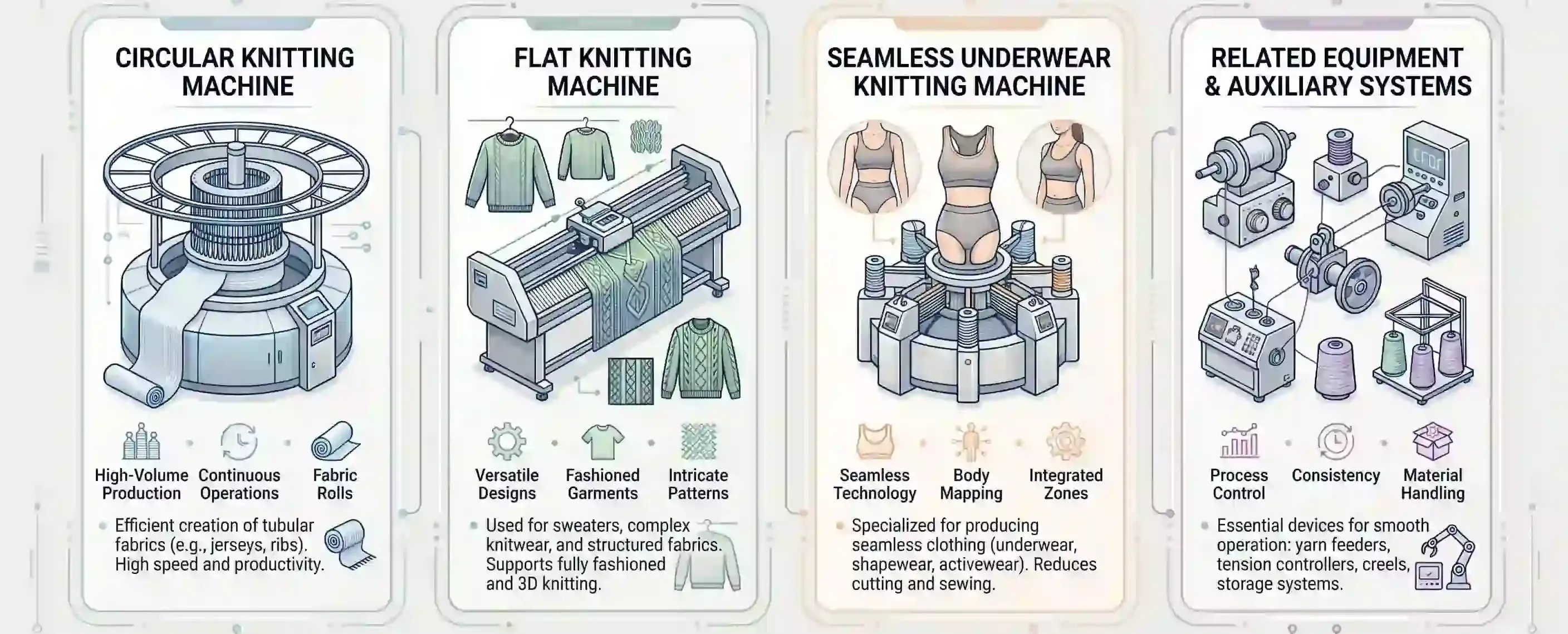 CIRCULAR KNITTING MACHINE

High-Volume Production

Continuous Operations

Fabric Rolls

Efficient creation of tubular fabrics (e.g., jerseys, ribs). High speed and productivity.

FLAT KNITTING MACHINE

Versatile Designs

Fashioned Garments

Intricate Patterns

Used for sweaters, complex knitwear, and structured fabrics. Supports fully fashioned and 3D knitting.

SEAMLESS UNDERWEAR KNITTING MACHINE

Seamless Technology

Body Mapping

Integrated Zones

Specialized for producing seamless clothing (underwear, shapewear, activewear). Reduces cutting and sewing.

RELATED EQUIPMENT & AUXILIARY SYSTEMS

Process Control

Consistency

Material Handling

Essential devices for smooth operation: yarn feeders, tension controllers, creels, storage systems.